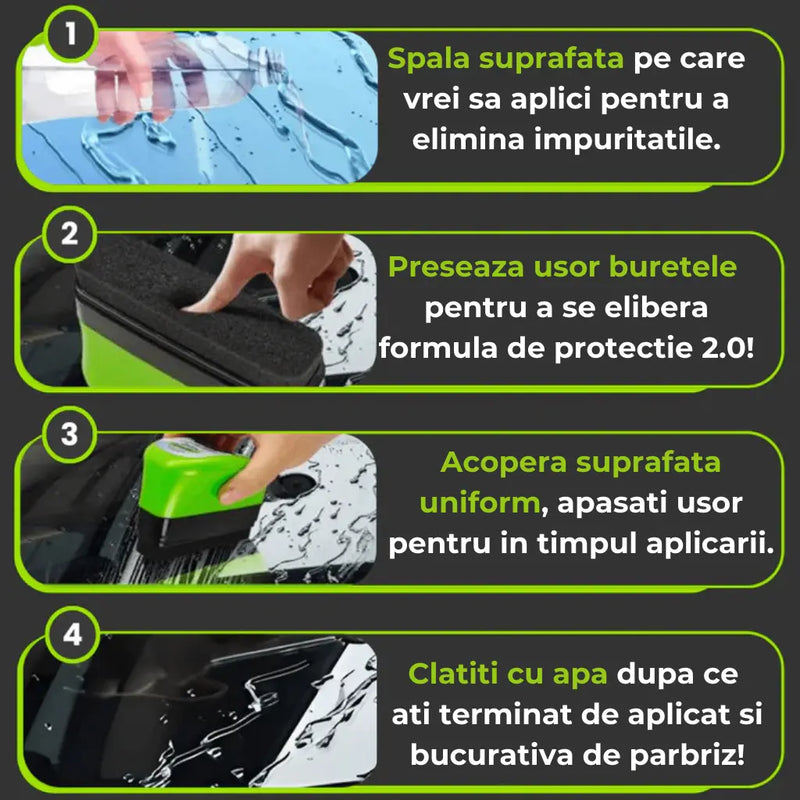 1

Spala suprafata pe care vrei sa aplici pentru a elimina impuritatile.

2

Preseaza usor buretele pentru a se elibera formula de protectie 2.0!

3

Acopera suprafata uniform, apasati usor pentru in timpul aplicarii.

4

Clatiti cu apa dupa ce ati terminat de aplicat si bucurativa de parbriz!